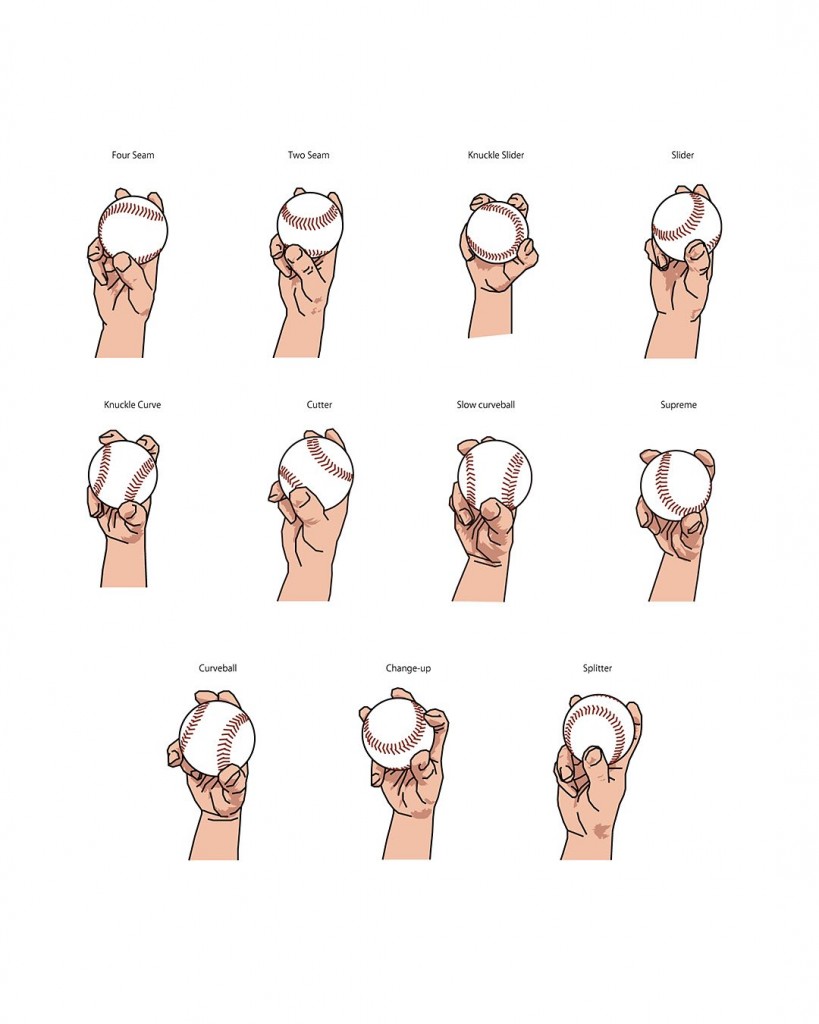 Four Seam

Two Seam

Knuckle Slider

Slider

Knuckle Curve

Cutter

Slow curveball

Supreme

Curveball

Change-up

Splitter